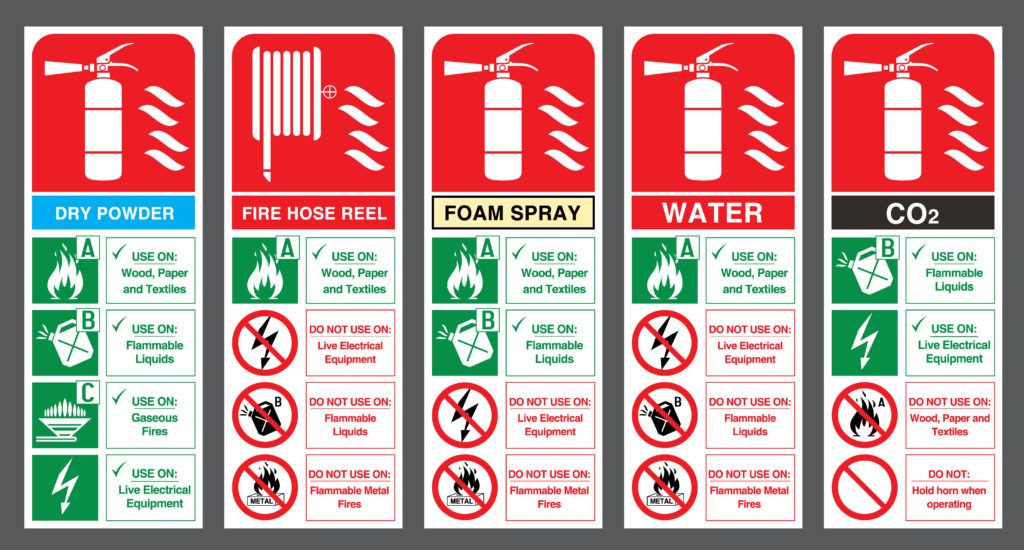 DRY POWDER

A
✓ USE ON: Wood, Paper and Textiles

B
✓ USE ON: Flammable Liquids

C
✓ USE ON: Gaseous Fires

✓ USE ON: Live Electrical Equipment

FIRE HOSE REEL

A
✓ USE ON: Wood, Paper and Textiles

DO NOT USE ON: Live Electrical Equipment

B
DO NOT USE ON: Flammable Liquids

METAL
DO NOT USE ON: Flammable Metal Fires

FOAM SPRAY

A
✓ USE ON: Wood, Paper and Textiles

B
✓ USE ON: Flammable Liquids

DO NOT USE ON: Live Electrical Equipment

METAL
DO NOT USE ON: Flammable Metal Fires

WATER

A
✓ USE ON: Wood, Paper and Textiles

DO NOT USE ON: Live Electrical Equipment

B
DO NOT USE ON: Flammable Liquids

METAL
DO NOT USE ON: Flammable Metal Fires

$CO_2$

B
✓ USE ON: Flammable Liquids

✓ USE ON: Live Electrical Equipment

A
DO NOT USE ON: Wood, Paper and Textiles

DO NOT: Hold horn when operating